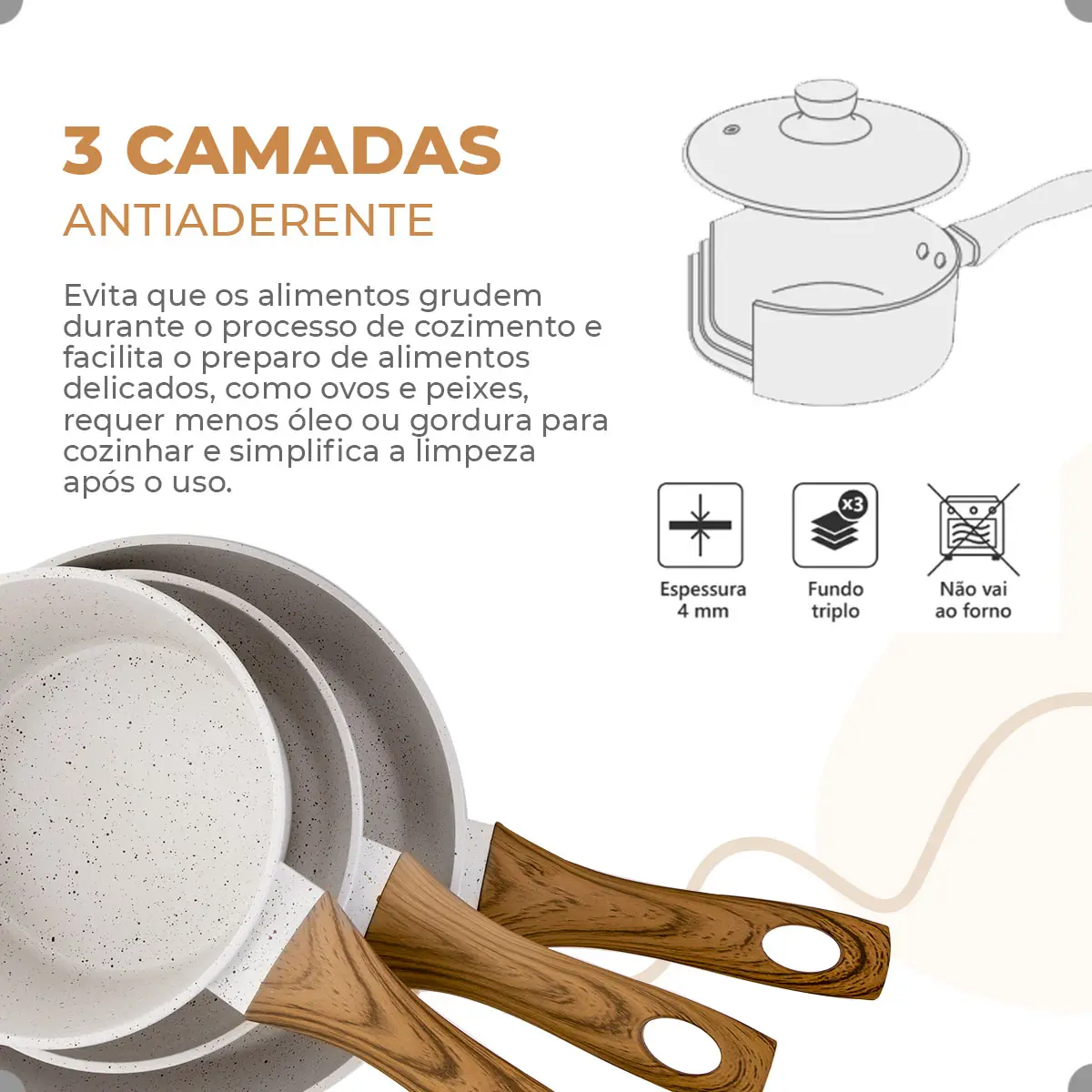 3 CAMADAS
ANTIADERENTE

Evita que os alimentos grudem durante o processo de cozimento e facilita o preparo de alimentos delicados, como ovos e peixes, requer menos óleo ou gordura para cozinhar e simplifica a limpeza após o uso.

x3

Espessura 4 mm

Fundo triplo

Não vai ao forno